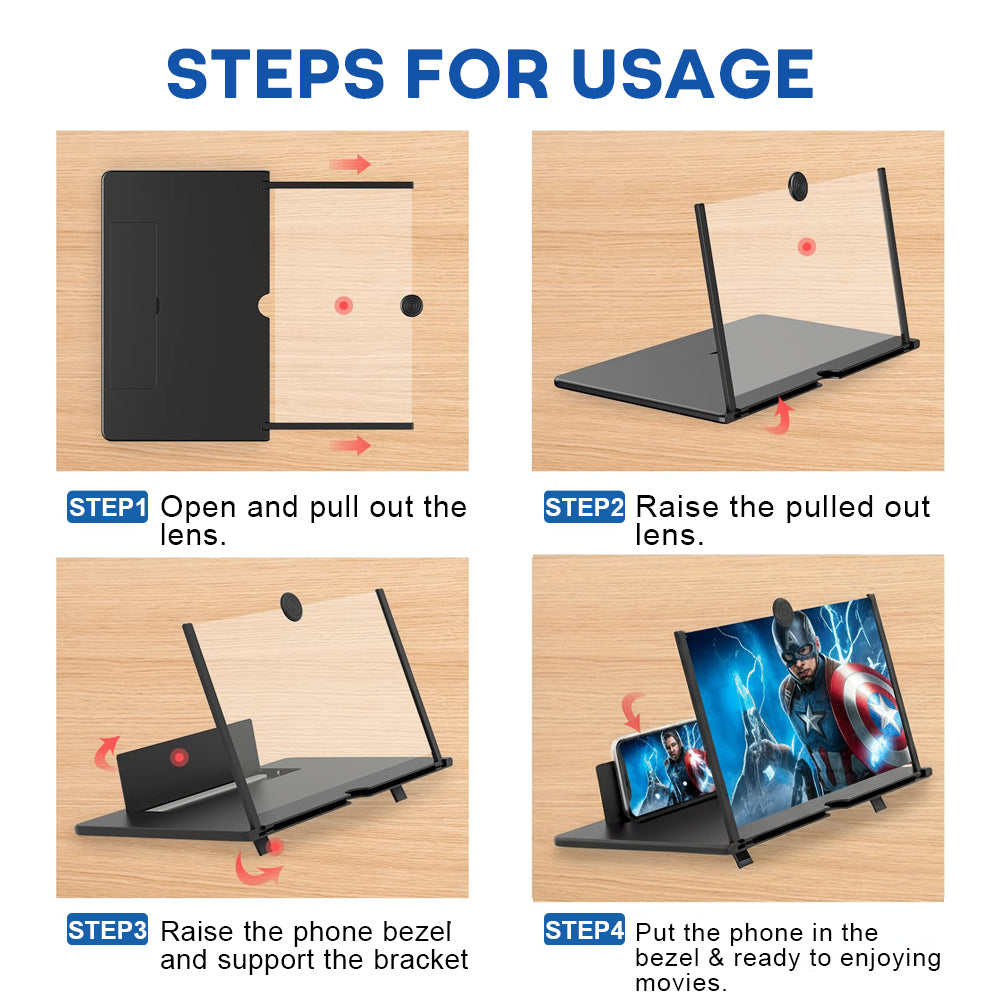 STEPS FOR USAGE

STEP1 Open and pull out the lens.

STEP2 Raise the pulled out lens.

STEP3 Raise the phone bezel and support the bracket

STEP4 Put the phone in the bezel & ready to enjoying movies.